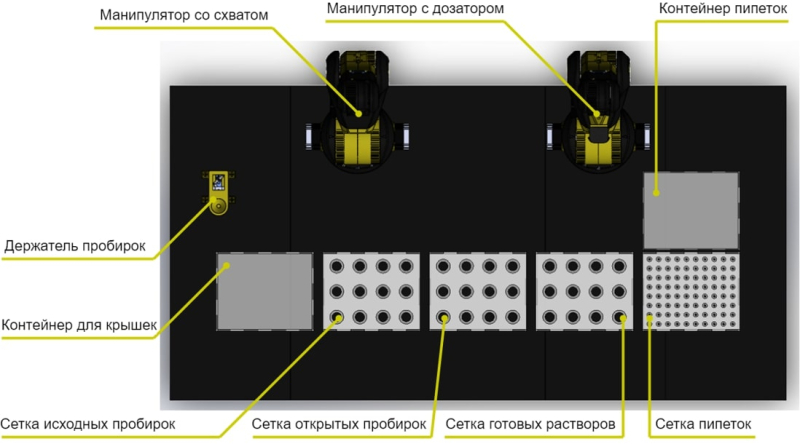 Манипулятор со схватом

Манипулятор с дозатором

Контейнер пипеток

Держатель пробирок

Контейнер для крышек

Сетка исходных пробирок

Сетка открытых пробирок

Сетка готовых растворов

Сетка пипеток