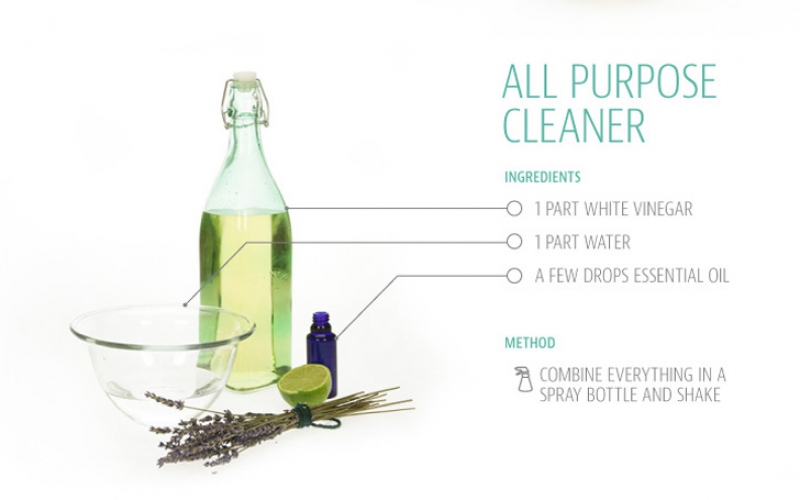 ALL PURPOSE CLEANER

INGREDIENTS

1 PART WHITE VINEGAR

1 PART WATER

A FEW DROPS ESSENTIAL OIL

METHOD

COMBINE EVERYTHING IN A SPRAY BOTTLE AND SHAKE